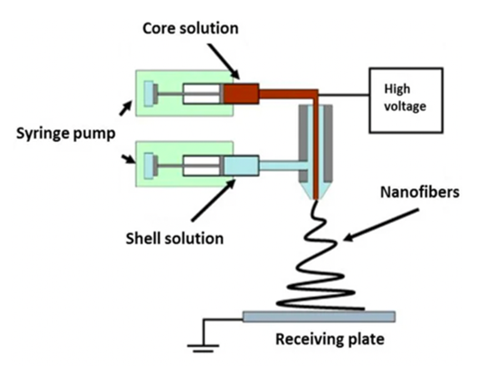 Core solution

High voltage

Syringe pump

Nanofibers

Shell solution

Receiving plate